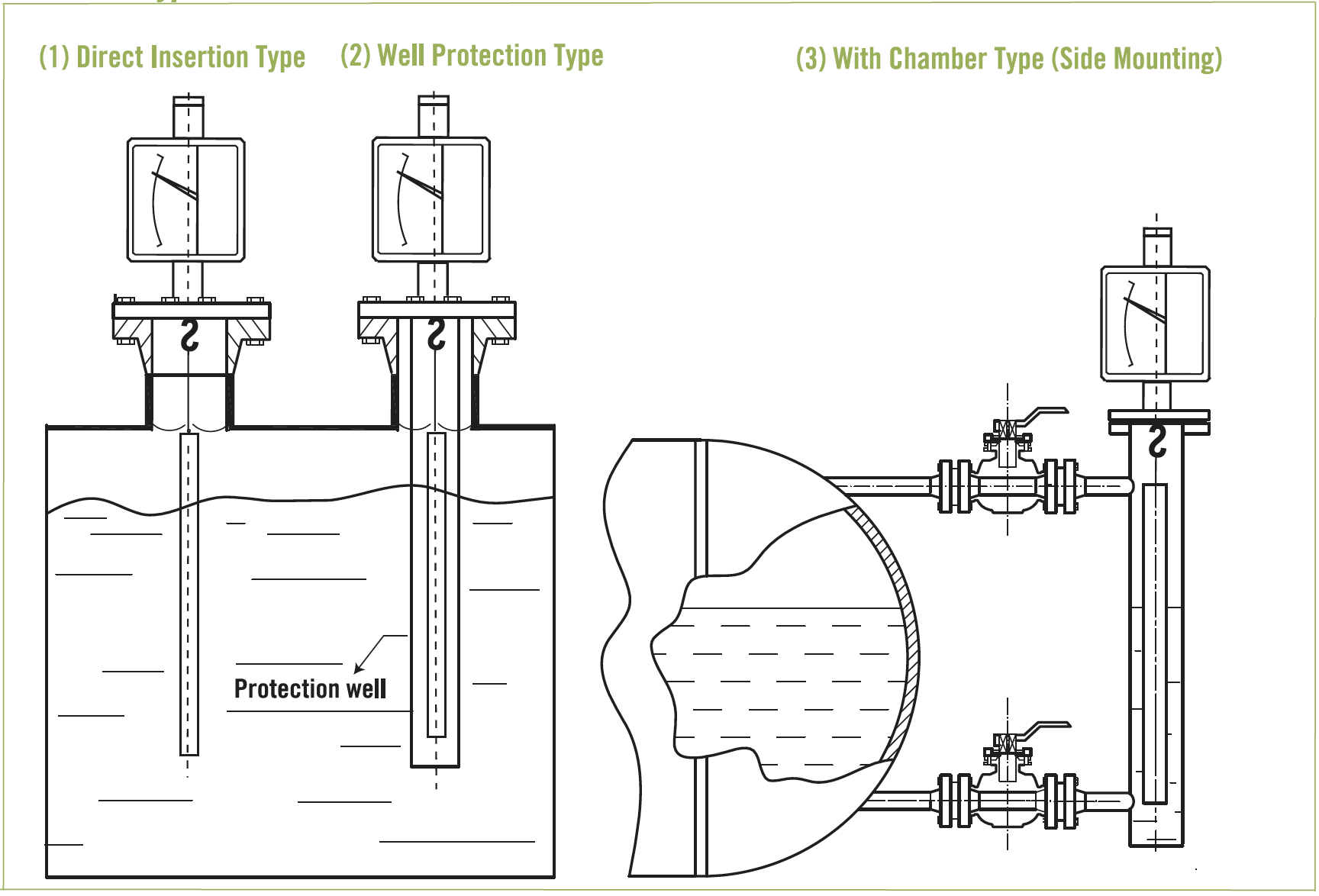 (1) Direct Insertion Type

(2) Well Protection Type

(3) With Chamber Type (Side Mounting)

Protection well